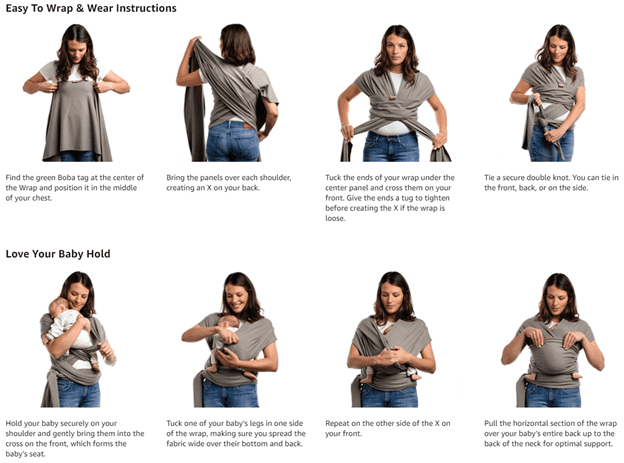 Easy To Wrap & Wear Instructions

Find the green Boba tag at the center of the Wrap and position it in the middle of your chest.

Bring the panels over each shoulder, creating an X on your back.

Tuck the ends of your wrap under the center panel and cross them on your front. Give the ends a tug to tighten before creating the X if the wrap is loose.

Tie a secure double knot. You can tie in the front, back, or on the side.

Love Your Baby Hold

Hold your baby securely on your shoulder and gently bring them into the cross on the front, which forms the baby's seat.

Tuck one of your baby's legs in one side of the wrap, making sure you spread the fabric wide over their bottom and back.

Repeat on the other side of the X on your front.

Pull the horizontal section of the wrap over your baby's entire back up to the back of the neck for optimal support.